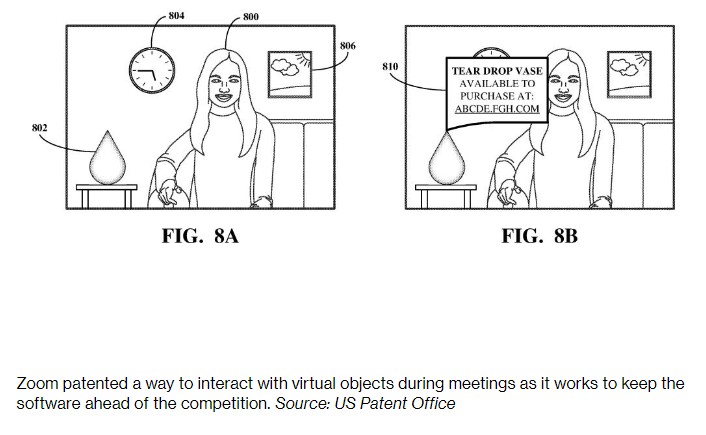 804

800

806

802

FIG. 8A

810

TEAR DROP VASE
AVAILABLE TO
PURCHASE AT:
ABCDE.FGH.COM

FIG. 8B

Zoom patented a way to interact with virtual objects during meetings as it works to keep the software ahead of the competition. Source: US Patent Office